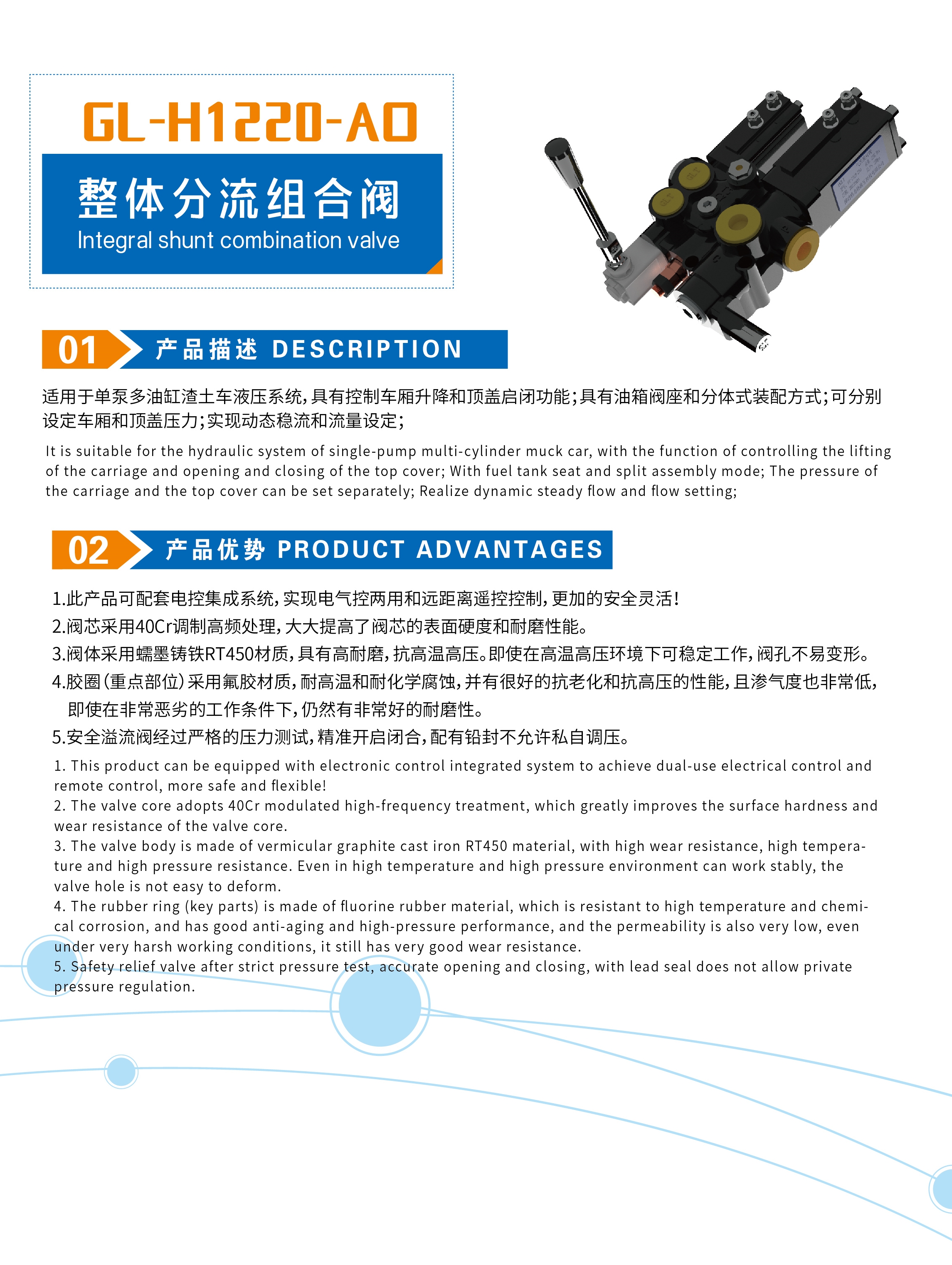 GL-H1220-AO

整体分流组合阀

Integral shunt combination valve

01 产品描述 DESCRIPTION

适用于单泵多油缸渣土车液压系统，具有控制车厢升降和顶盖启闭功能；具有油箱阀座和分体式装配方式；可分别设定车厢和顶盖压力；实现动态稳流和流量设定；

It is suitable for the hydraulic system of single-pump multi-cylinder muck car, with the function of controlling the lifting of the carriage and opening and closing of the top cover; With fuel tank seat and split assembly mode; The pressure of the carriage and the top cover can be set separately; Realize dynamic steady flow and flow setting;

02 产品优势 PRODUCT ADVANTAGES

1.此产品可配套电控集成系统，实现电气控两用和远距离遥控控制，更加的安全灵活！
2.阀芯采用40Cr调制高频处理，大大提高了阀芯的表面硬度和耐磨性能。
3.阀体采用蠕墨铸铁RT450材质，具有高耐磨，抗高温高压。即使在高温高压环境下可稳定工作，阀孔不易变形。
4.胶圈（重点部位）采用氟胶材质，耐高温和耐化学腐蚀，并有很好的抗老化和抗高压的性能，且渗气度也非常低，即使在非常恶劣的工作条件下，仍然有非常好的耐磨性。
5.安全溢流阀经过严格的压力测试，精准开启闭合，配有铅封不允许私自调压。

1. This product can be equipped with electronic control integrated system to achieve dual-use electrical control and remote control, more safe and flexible!
2. The valve core adopts 40Cr modulated high-frequency treatment, which greatly improves the surface hardness and wear resistance of the valve core.
3. The valve body is made of vermicular graphite cast iron RT450 material, with high wear resistance, high temperature and high pressure resistance. Even in high temperature and high pressure environment can work stably, the valve hole is not easy to deform.
4. The rubber ring (key parts) is made of fluorine rubber material, which is resistant to high temperature and chemical corrosion, and has good anti-aging and high-pressure performance, and the permeability is also very low, even under very harsh working conditions, it still has very good wear resistance.
5. Safety relief valve after strict pressure test, accurate opening and closing, with lead seal does not allow private pressure regulation.